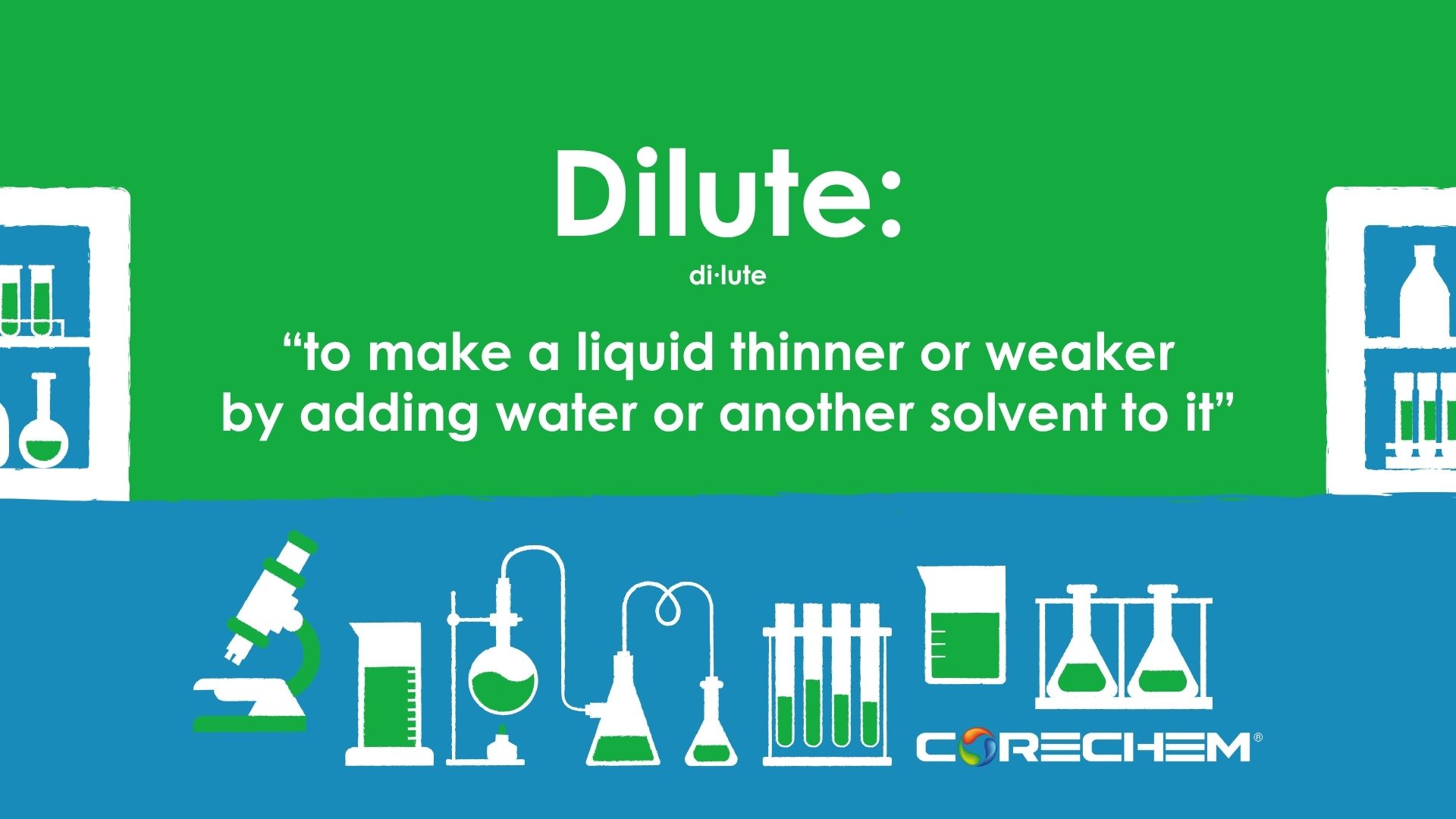 Dilute:

di·lute

“to make a liquid thinner or weaker by adding water or another solvent to it”

CORECHEM®